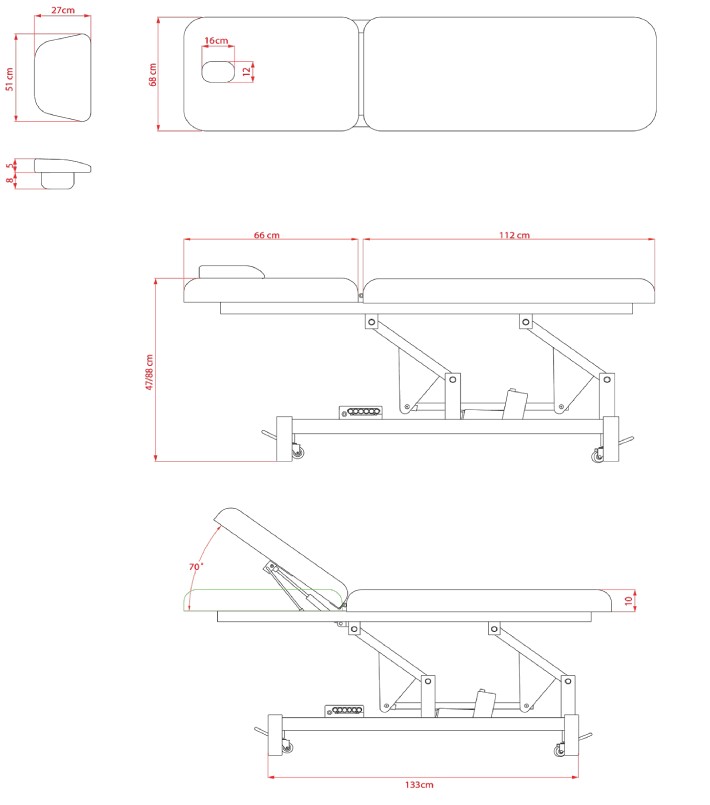 27cm
51 cm
68 cm
16cm
12
5
8
66 cm
112 cm
47/88 cm
70°
10
133cm